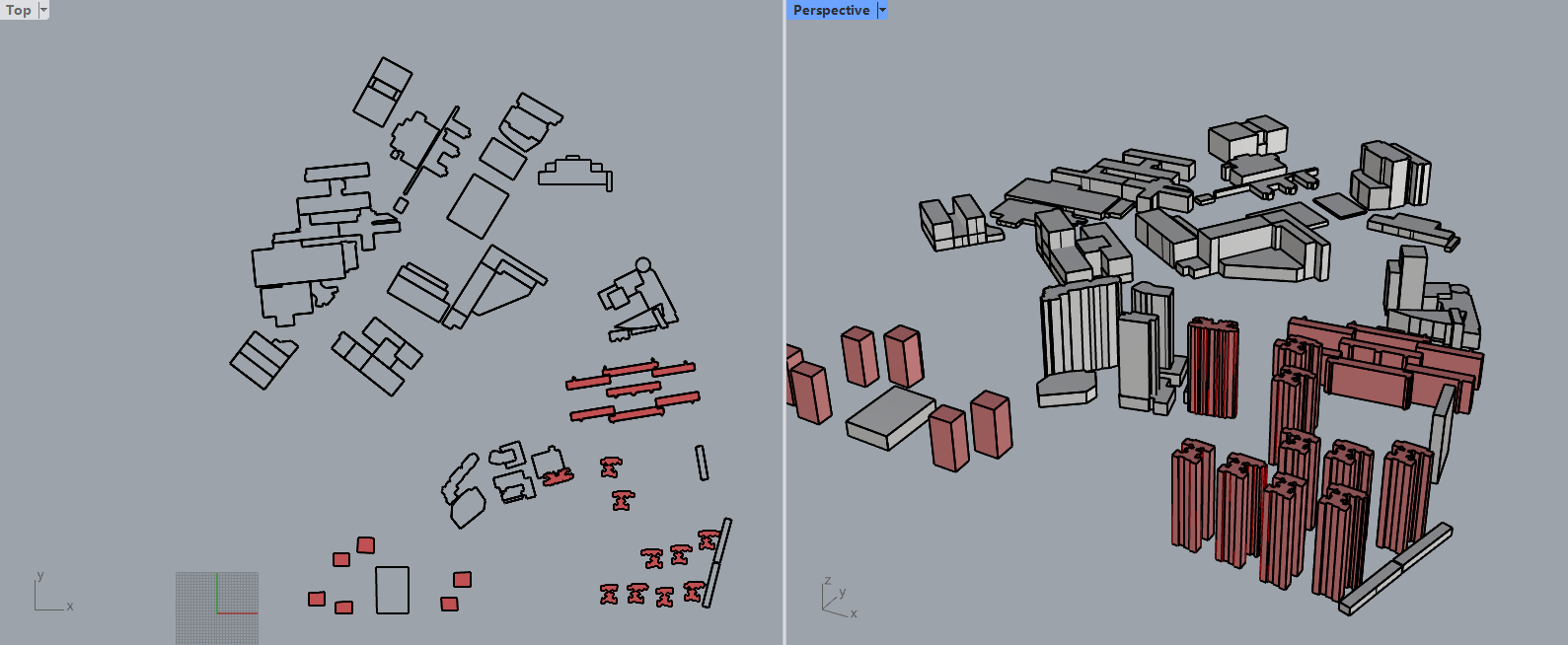 Top

y
x

Perspective

z
y
x